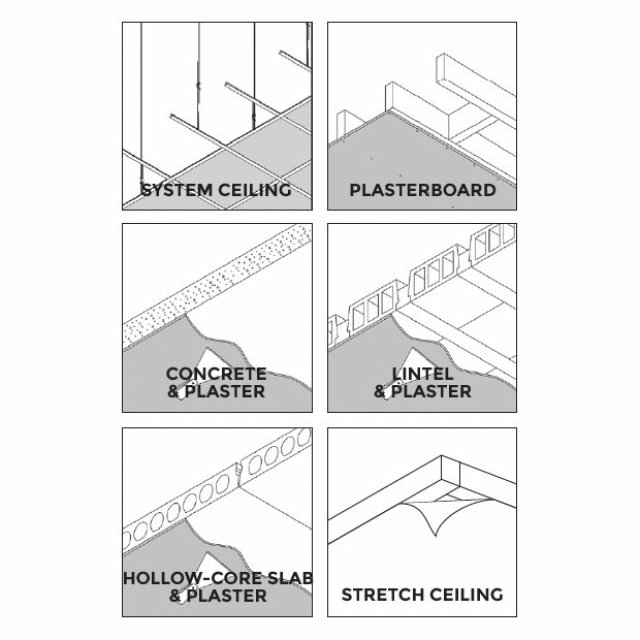 SYSTEM CEILING

PLASTERBOARD

CONCRETE & PLASTER

LINTEL & PLASTER

HOLLOW-CORE SLAB & PLASTER

STRETCH CEILING